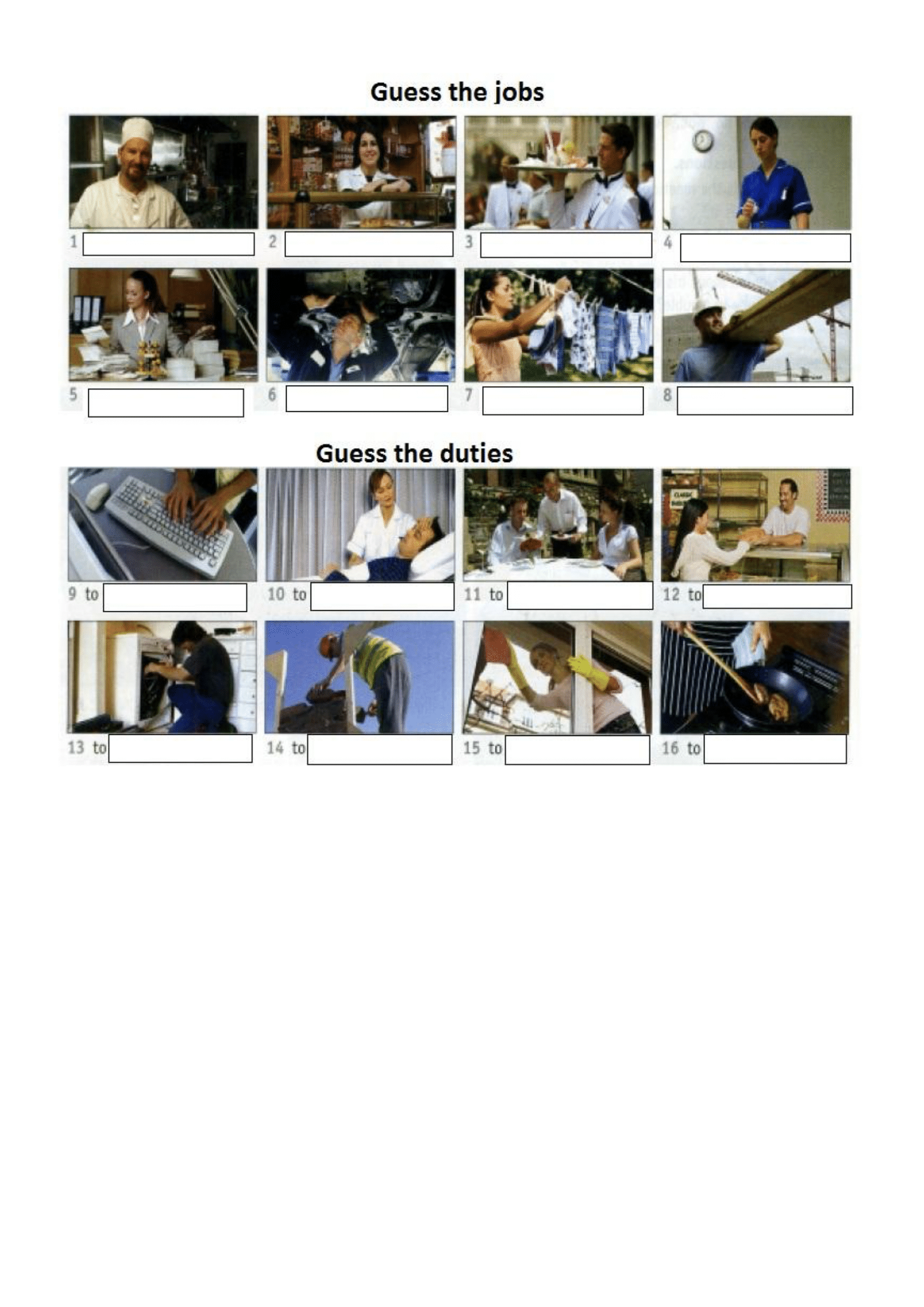 Guess the jobs

1

2

3

4

5

6

7

8

Guess the duties

9 to

10 to

11 to

12 to

13 to

14 to

15 to

16 to