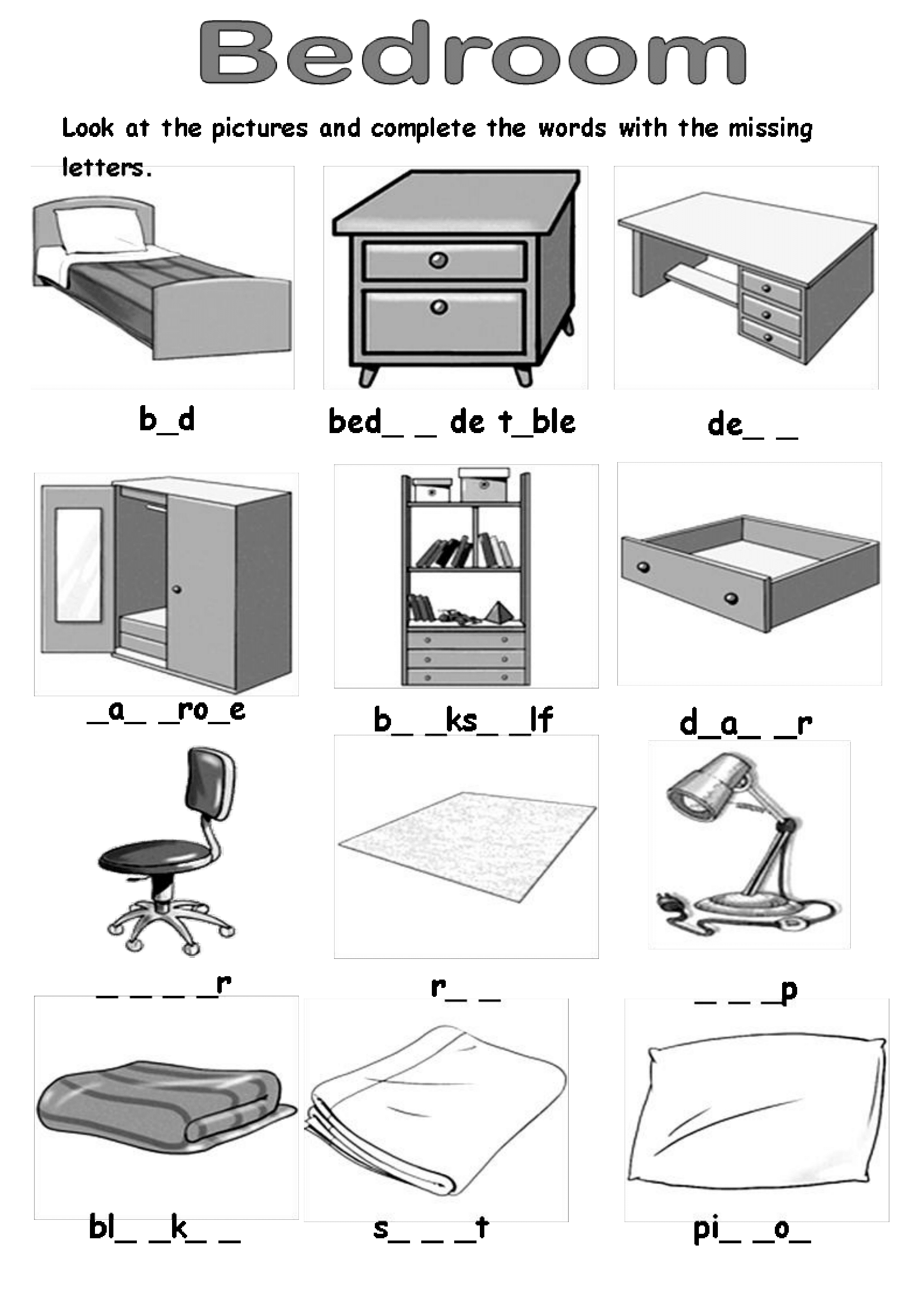 Bedroom

Look at the pictures and complete the words with the missing letters.

b_d

bed_ _ de t_ble

de_ _

_a_ _ro_e

b_ _ks_ _lf

d_a_ _r

_ _ _ _r

r_ _

_ _ _p

bl_ _k_ _

s_ _ _t

pi_ _o_